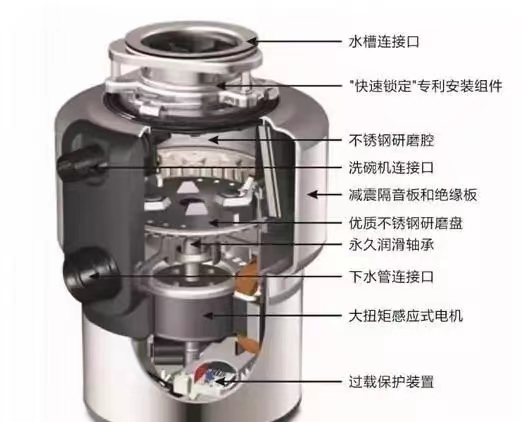 水槽连接口

"快速锁定"专利安装组件

不锈钢研磨腔

洗碗机连接口

减震隔音板和绝缘板

优质不锈钢研磨盘

永久润滑轴承

下水管连接口

大扭矩感应式电机

过载保护装置