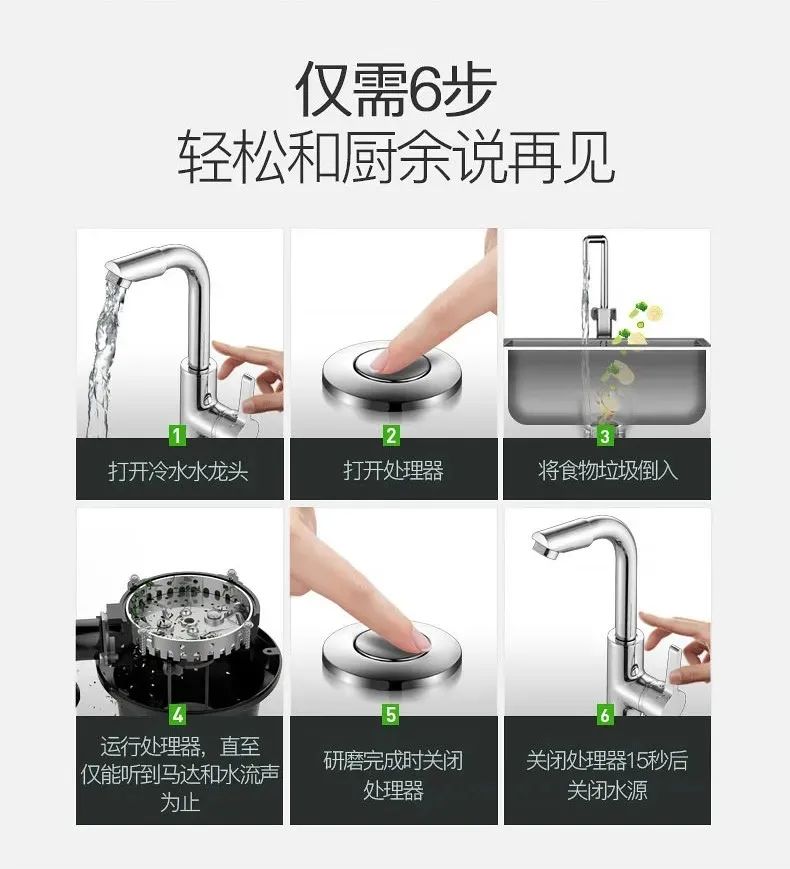 仅需6步
轻松和厨余说再见

1
打开冷水水龙头

2
打开处理器

3
将食物垃圾倒入

4
运行处理器，直至仅能听到马达和水流声为止

5
研磨完成时关闭处理器

6
关闭处理器15秒后关闭水源