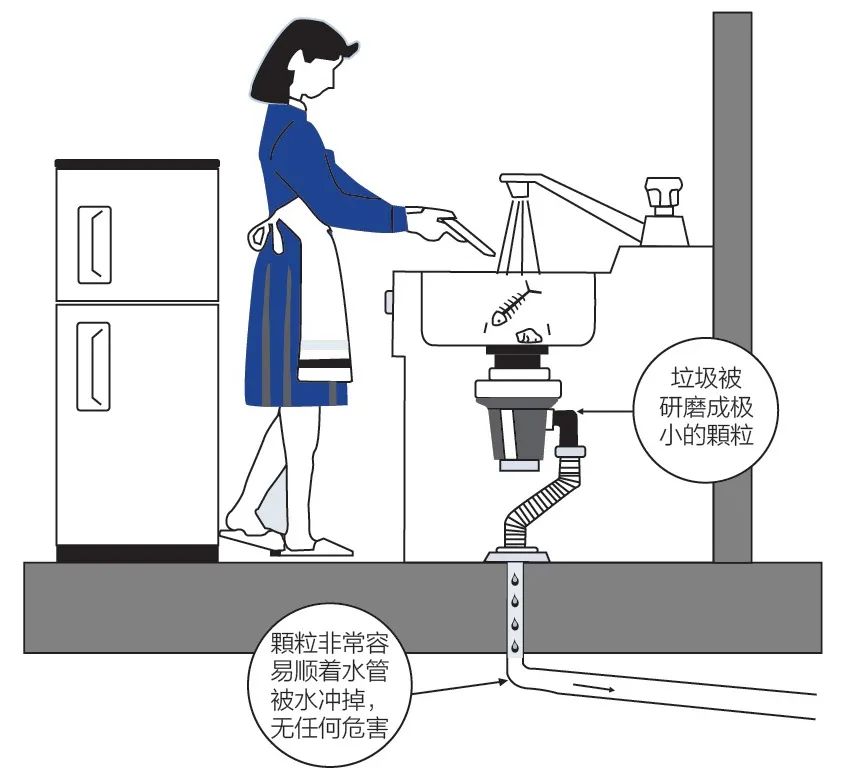 垃圾被研磨成极小的颗粒

颗粒非常容易顺着水管被水冲掉，无任何危害