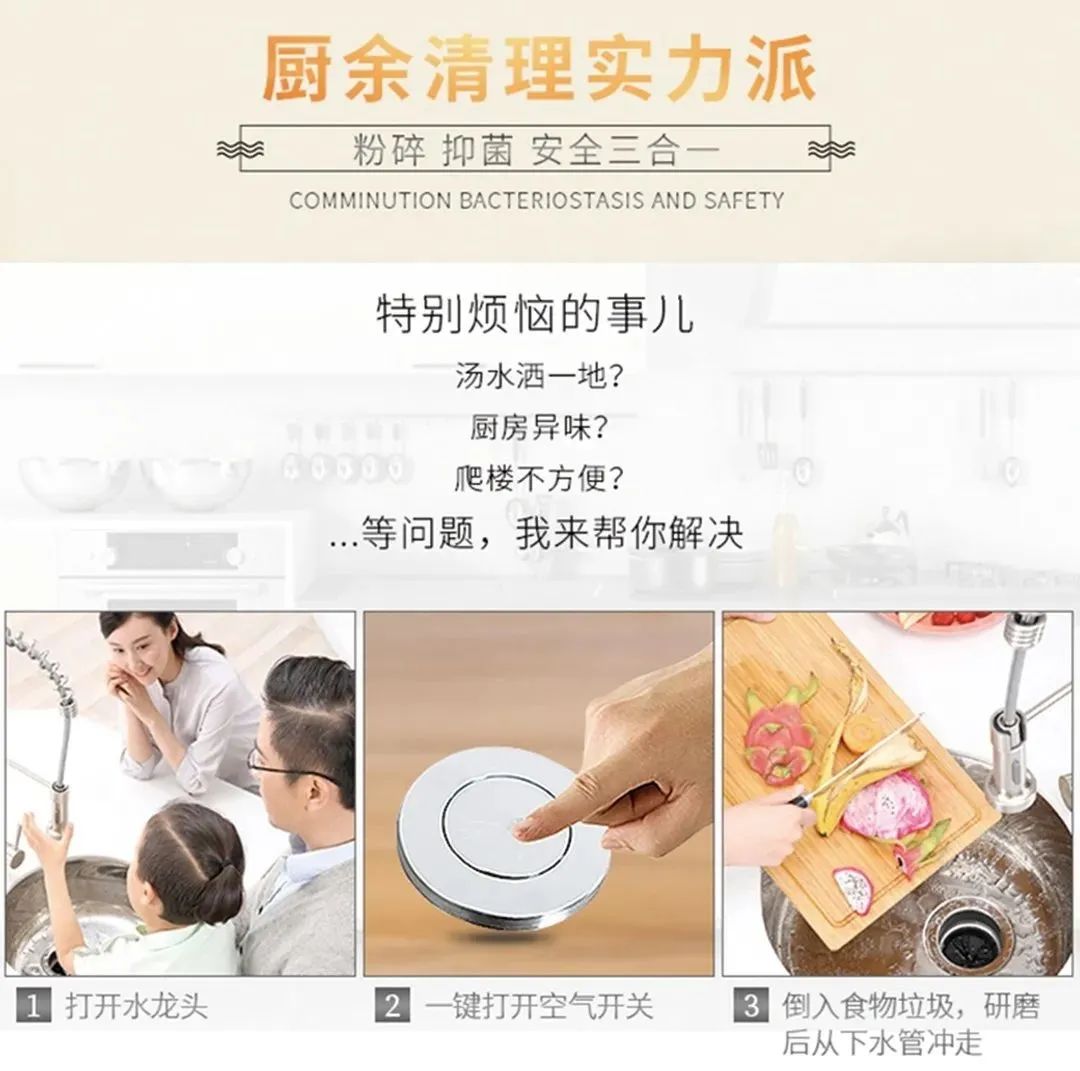 厨余清理实力派

粉碎 抑菌 安全三合一

COMMINUTION BACTERIOSTASIS AND SAFETY

特别烦恼的事儿

汤水洒一地?

厨房异味?

爬楼不方便?

...等问题，我来帮你解决

1 打开水龙头

2 一键打开空气开关

3 倒入食物垃圾，研磨后从下水管冲走